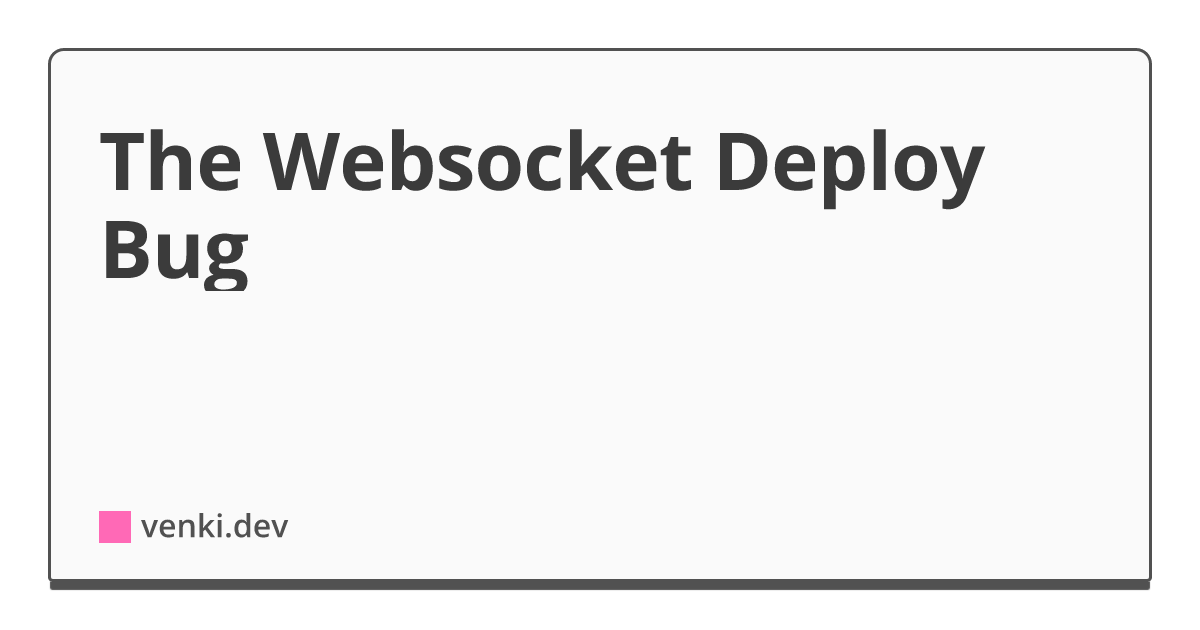 The Websocket Deploy Bug

venki.dev